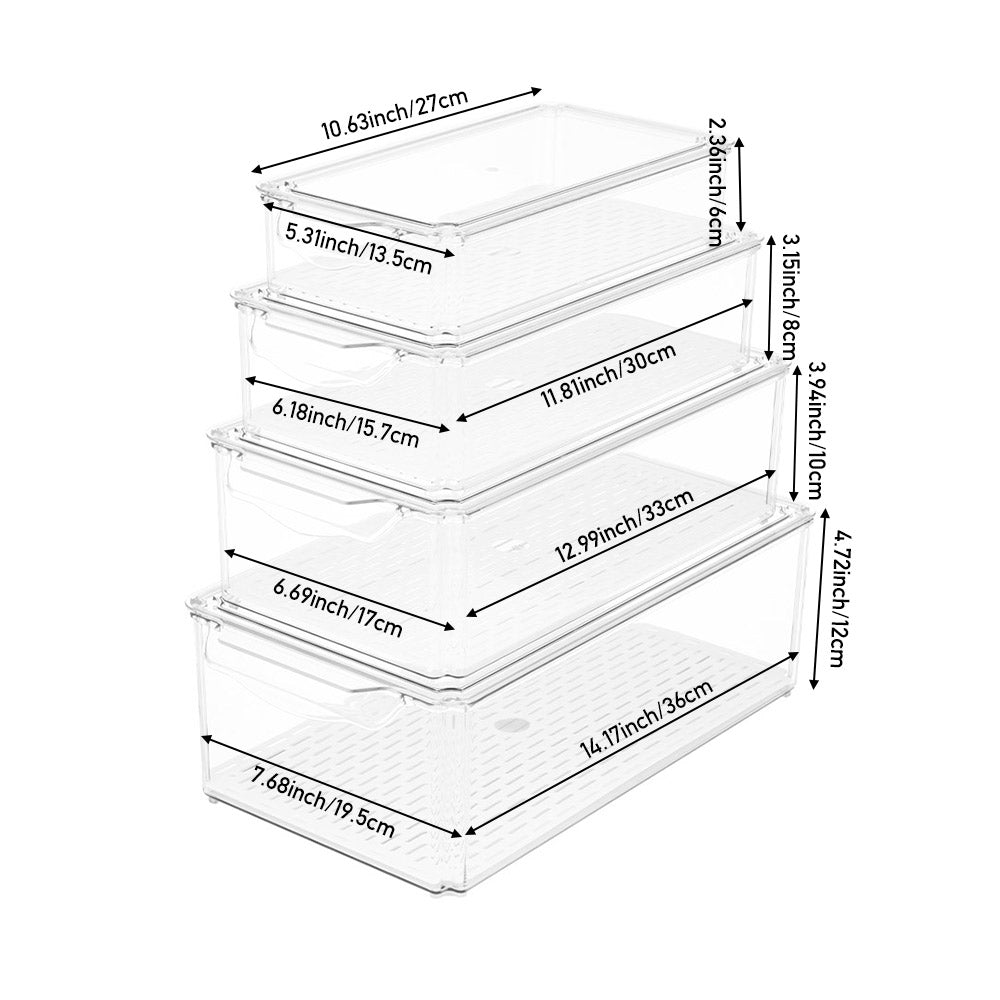 10.63inch/27cm
2.36inch/6cm
5.31inch/13.5cm
3.15inch/8cm
11.81inch/30cm
6.18inch/15.7cm
3.94inch/10cm
12.99inch/33cm
6.69inch/17cm
4.72inch/12cm
14.17inch/36cm
7.68inch/19.5cm